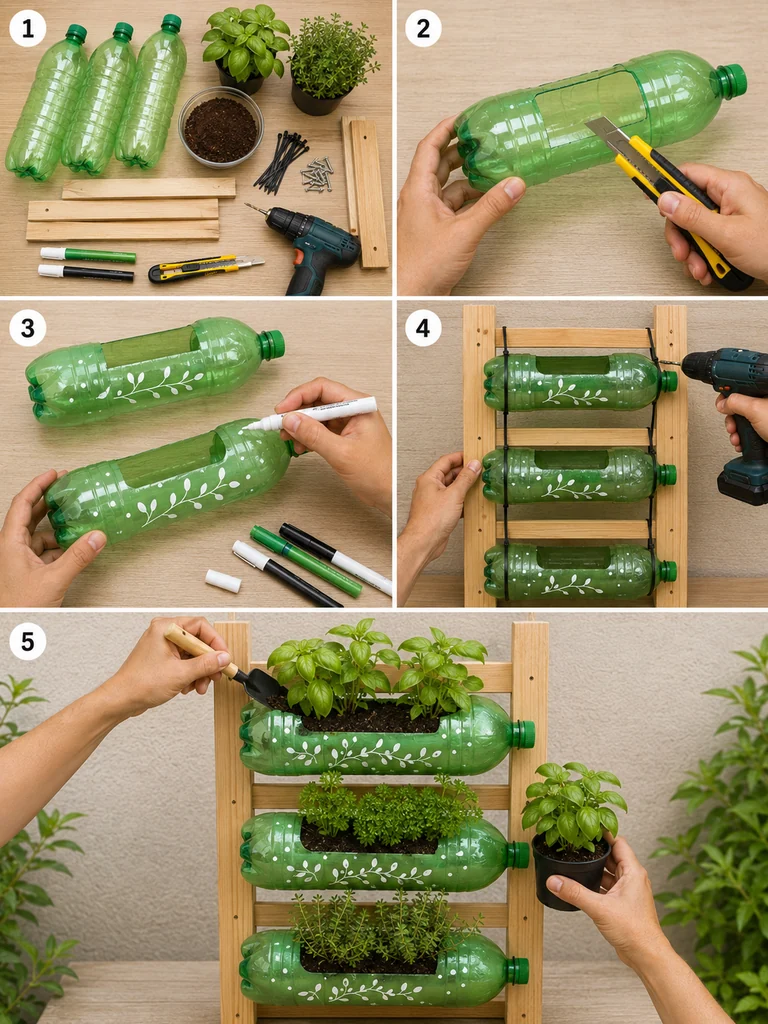 1

2

3

4

5