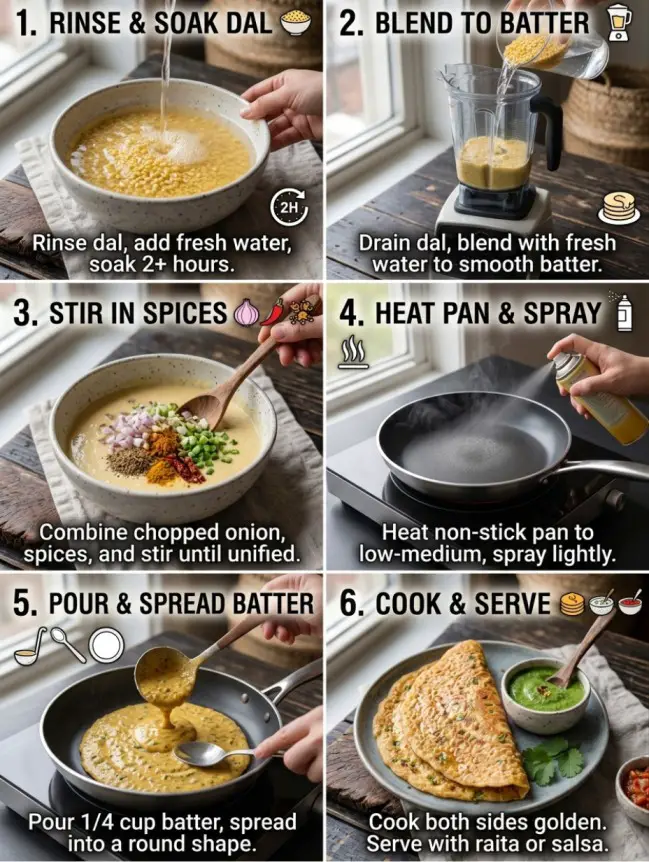 1. RINSE & SOAK DAL

2H

Rinse dal, add fresh water, soak 2+ hours.

2. BLEND TO BATTER

Drain dal, blend with fresh water to smooth batter.

3. STIR IN SPICES

Combine chopped onion, spices, and stir until unified.

4. HEAT PAN & SPRAY

Heat non-stick pan to low-medium, spray lightly.

5. POUR & SPREAD BATTER

Pour 1/4 cup batter, spread into a round shape.

6. COOK & SERVE

Cook both sides golden. Serve with raita or salsa.