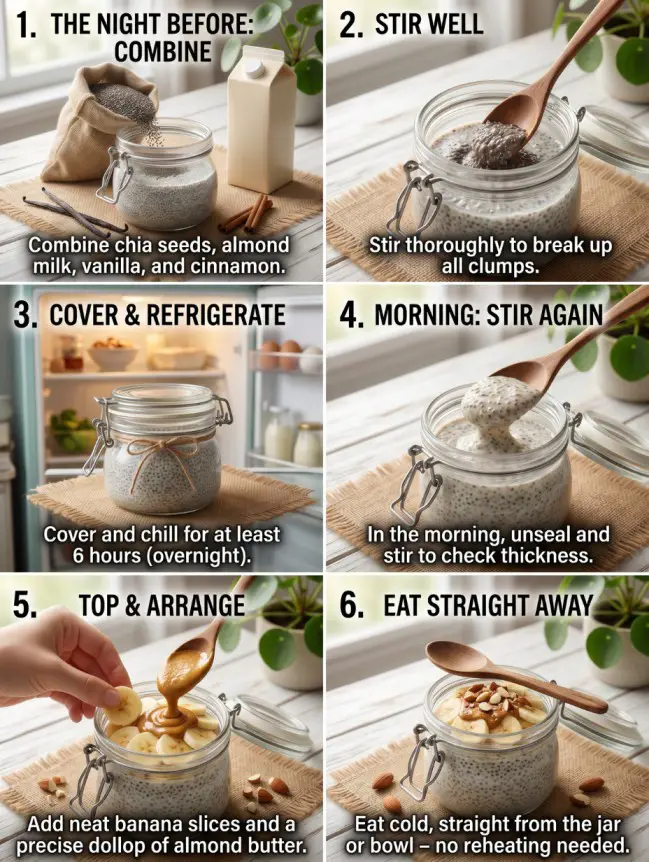 1. THE NIGHT BEFORE: COMBINE

Combine chia seeds, almond milk, vanilla, and cinnamon.

2. STIR WELL

Stir thoroughly to break up all clumps.

3. COVER & REFRIGERATE

Cover and chill for at least 6 hours (overnight).

4. MORNING: STIR AGAIN

In the morning, unseal and stir to check thickness.

5. TOP & ARRANGE

Add neat banana slices and a precise dollop of almond butter.

6. EAT STRAIGHT AWAY

Eat cold, straight from the jar or bowl – no reheating needed.