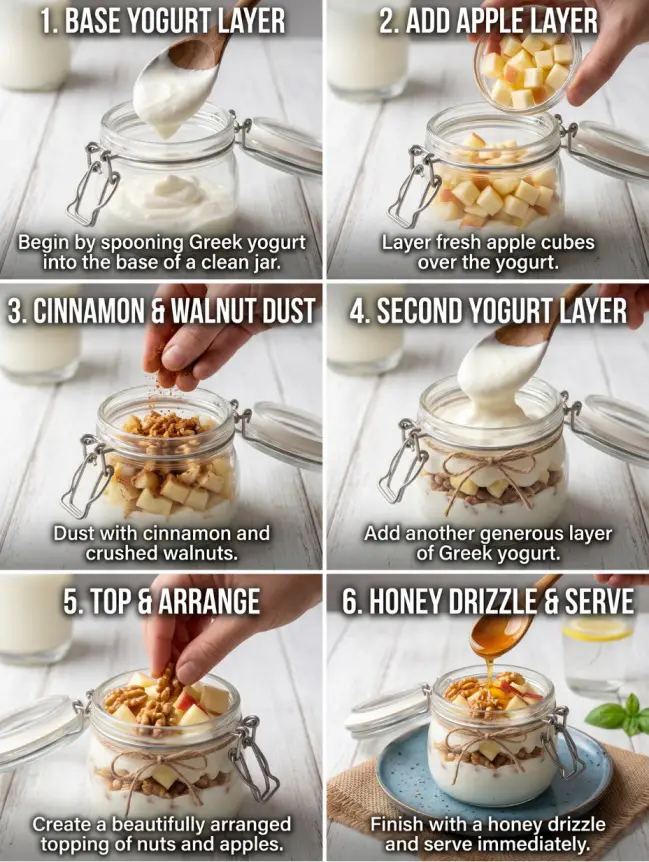 1. BASE YOGURT LAYER

Begin by spooning Greek yogurt into the base of a clean jar.

2. ADD APPLE LAYER

Layer fresh apple cubes over the yogurt.

3. CINNAMON & WALNUT DUST

Dust with cinnamon and crushed walnuts.

4. SECOND YOGURT LAYER

Add another generous layer of Greek yogurt.

5. TOP & ARRANGE

Create a beautifully arranged topping of nuts and apples.

6. HONEY DRIZZLE & SERVE

Finish with a honey drizzle and serve immediately.