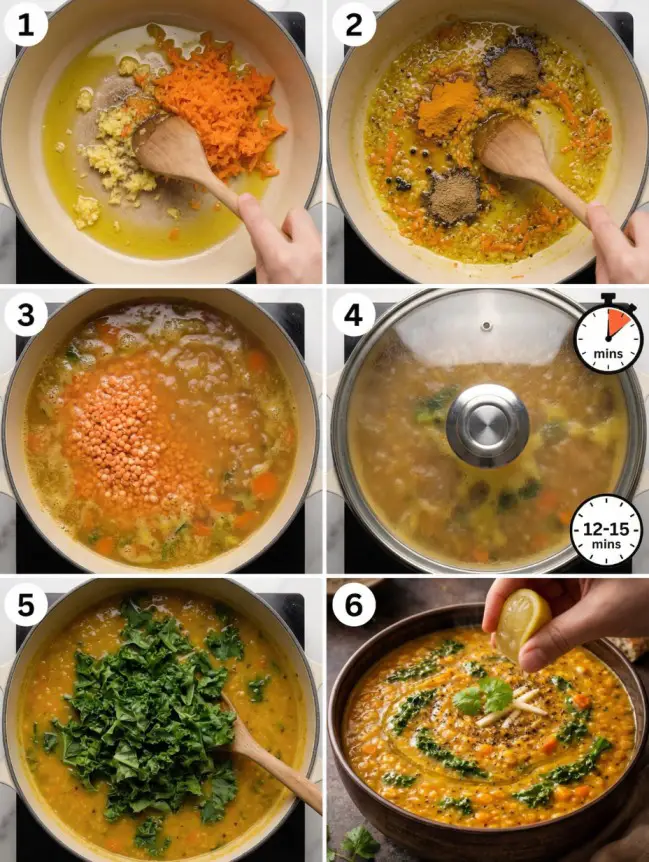 1
2
3
4
mins
12-15 mins
5
6